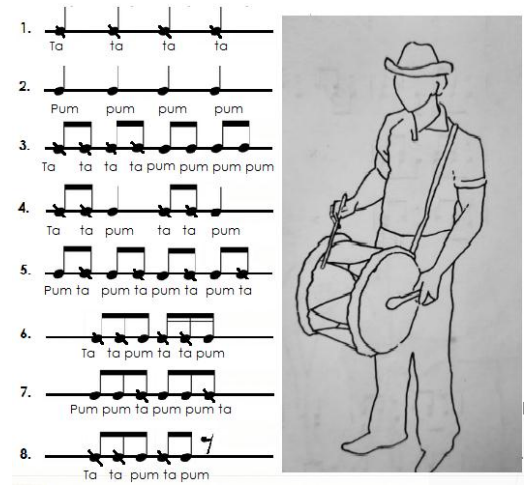 1.
Ta ta ta ta

2.
Pum pum pum pum

3.
Ta ta ta ta pum pum pum pum

4.
Ta ta pum ta ta pum

5.
Pum ta pum ta pum ta pum ta

6.
Ta ta pum ta ta pum

7.
Pum pum ta pum pum ta

8.
Ta ta pum ta pum